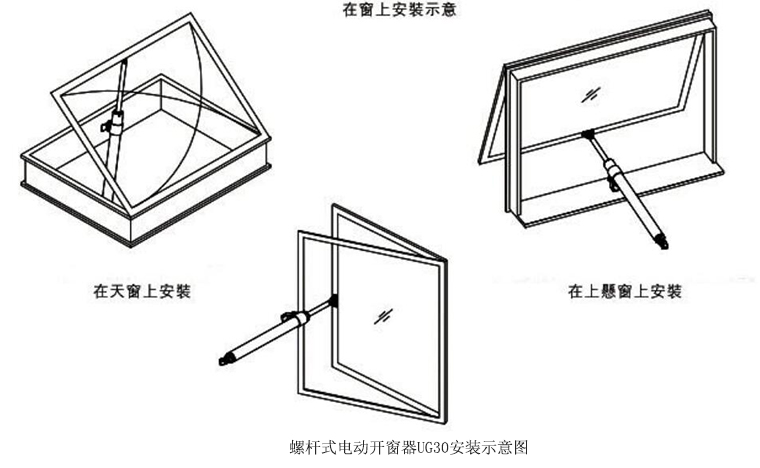 在窗上安装示意

在天窗上安装

在上悬窗上安装

螺杆式电动开窗器UG30安装示意图